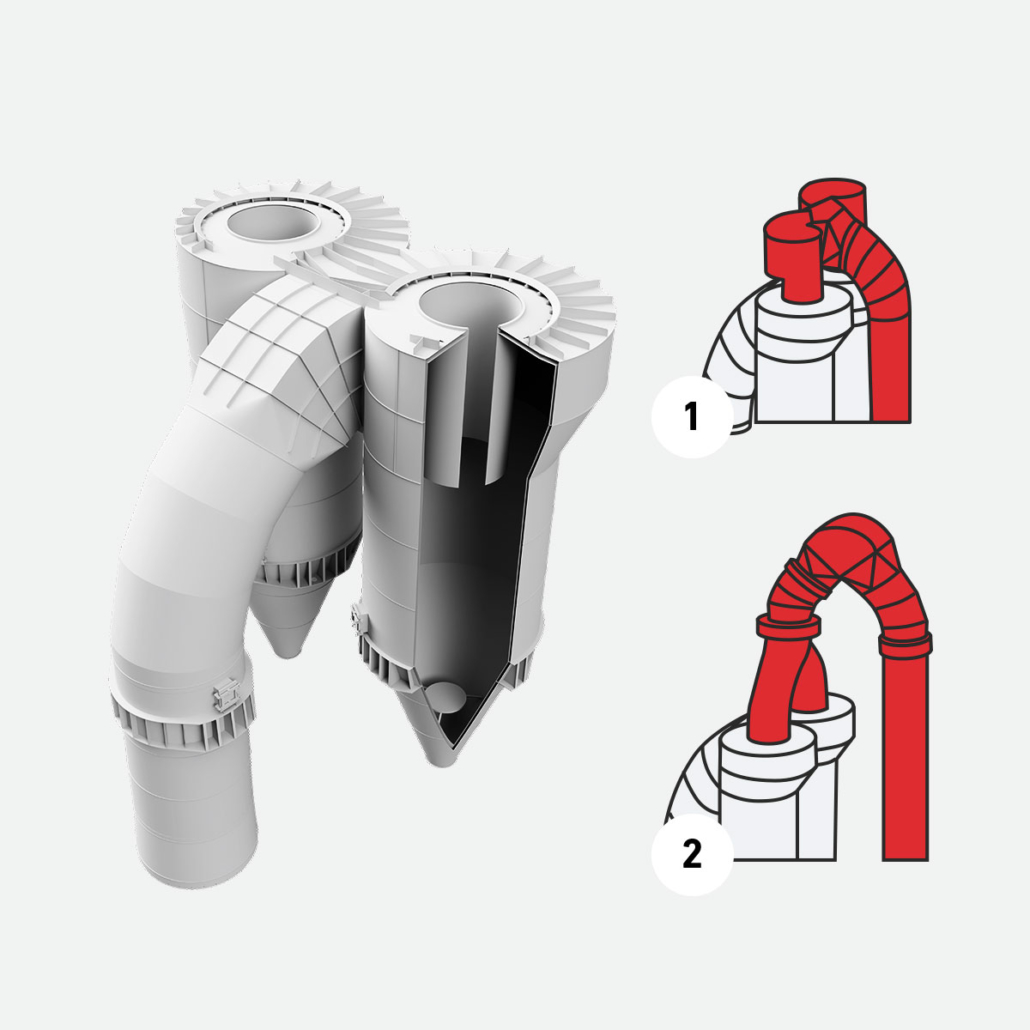 1

2